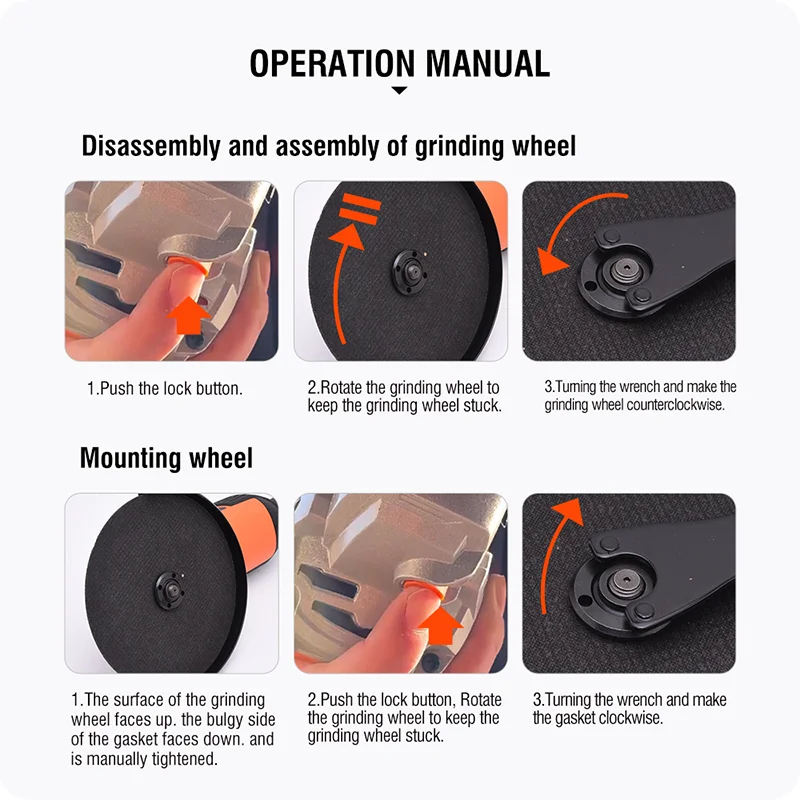 OPERATION MANUAL

Disassembly and assembly of grinding wheel

1.Push the lock button.

2.Rotate the grinding wheel to keep the grinding wheel stuck.

3.Turning the wrench and make the grinding wheel counterclockwise.

Mounting wheel

1.The surface of the grinding wheel faces up. the bulgy side of the gasket faces down. and is manually tightened.

2.Push the lock button, Rotate the grinding wheel to keep the grinding wheel stuck.

3.Turning the wrench and make the gasket clockwise.