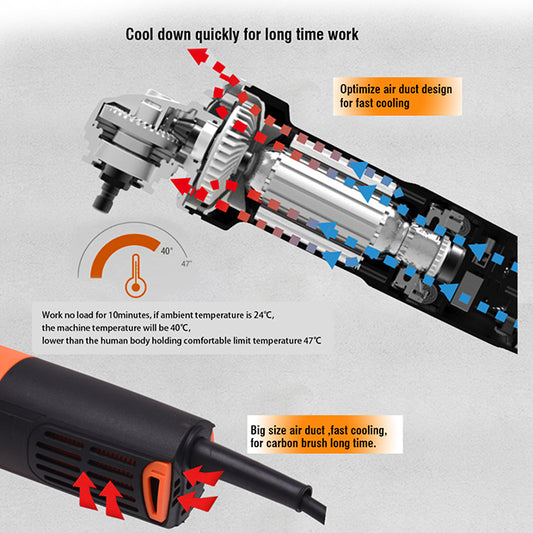 Cool down quickly for long time work

Optimize air duct design for fast cooling

40°

47°

Work no load for 10minutes, if ambient temperature is 24℃,
the machine temperature will be 40℃,
lower than the human body holding comfortable limit temperature 47℃

Big size air duct ,fast cooling,
for carbon brush long time.